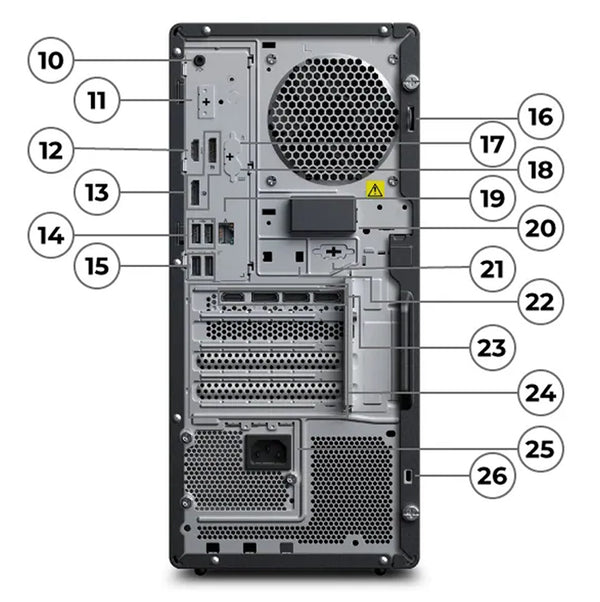 10
11
12
13
14
15
16
17
18
19
20
21
22
23
24
25
26